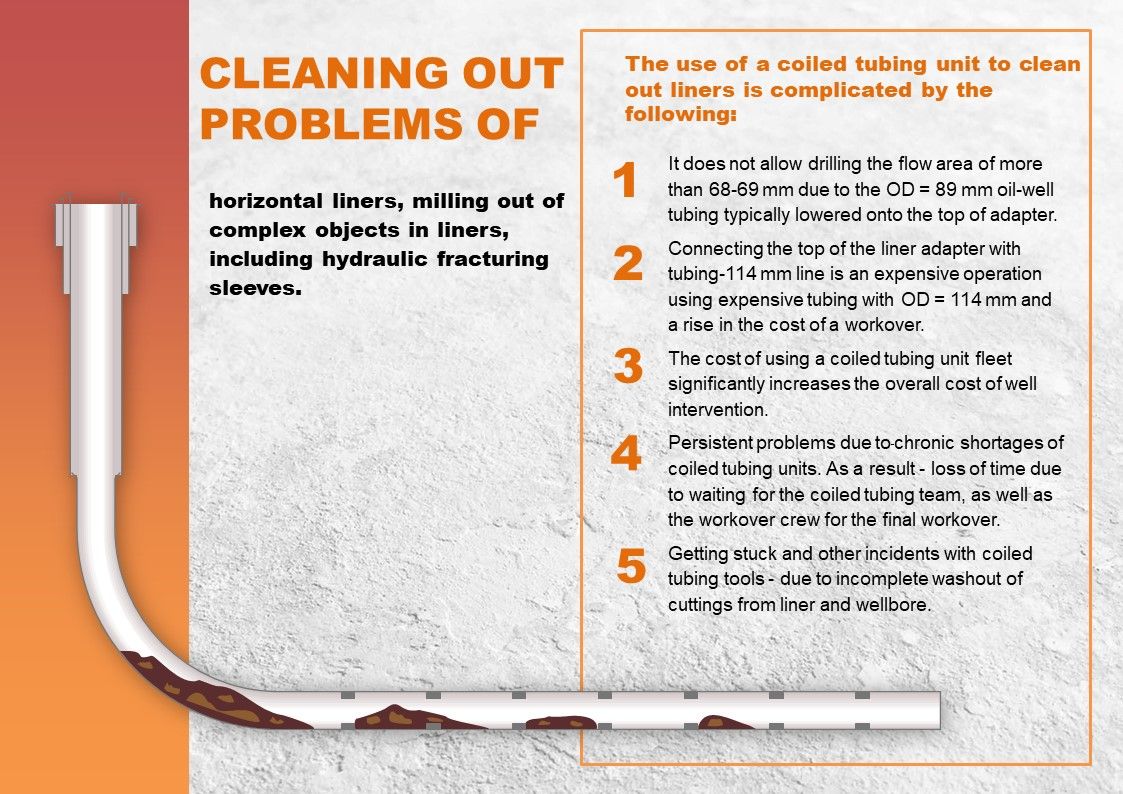 CLEANING OUT PROBLEMS OF

horizontal liners, milling out of complex objects in liners, including hydraulic fracturing sleeves.

The use of a coiled tubing unit to clean out liners is complicated by the following:

1 It does not allow drilling the flow area of more than 68-69 mm due to the OD = 89 mm oil-well tubing typically lowered onto the top of adapter.

2 Connecting the top of the liner adapter with tubing-114 mm line is an expensive operation using expensive tubing with OD = 114 mm and a rise in the cost of a workover.

3 The cost of using a coiled tubing unit fleet significantly increases the overall cost of well intervention.

4 Persistent problems due to chronic shortages of coiled tubing units. As a result - loss of time due to waiting for the coiled tubing team, as well as the workover crew for the final workover.

5 Getting stuck and other incidents with coiled tubing tools - due to incomplete washout of cuttings from liner and wellbore.